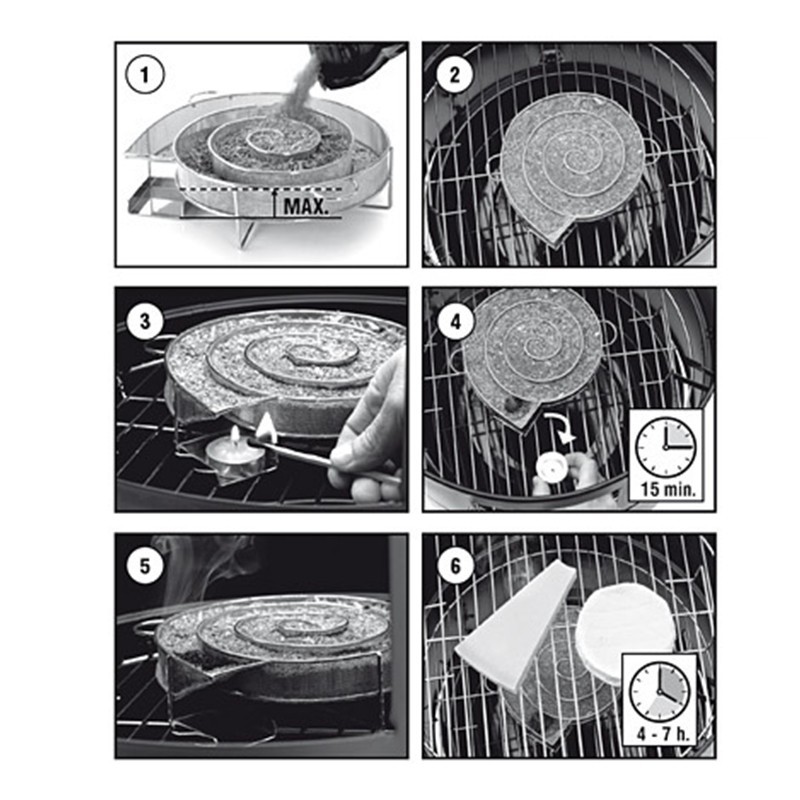 1

MAX.

2

3

4

15 min.

5

6

4 - 7 h.